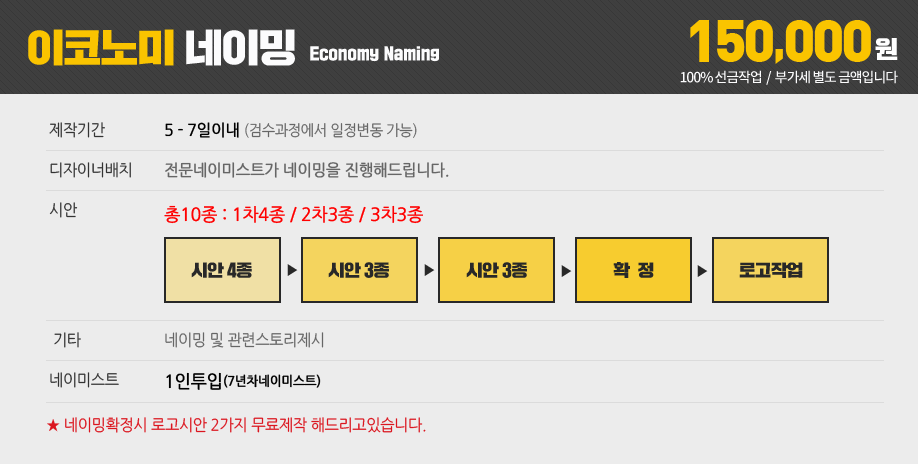 이코노미 네이밍 Economy Naming

150,000원
100% 선금작업 / 부가세 별도 금액입니다

제작기간
5 - 7일이내 (검수과정에서 일정변동 가능)

디자이너배치
전문네이미스트가 네이밍을 진행해드립니다.

시안
총10종 : 1차4종 / 2차3종 / 3차3종

시안 4종 ▶ 시안 3종 ▶ 시안 3종 ▶ 확 정 ▶ 로고작업

기타
네이밍 및 관련스토리제시

네이미스트
1인투입(7년차네이미스트)

★ 네이밍확정시 로고시안 2가지 무료제작 해드리고있습니다.